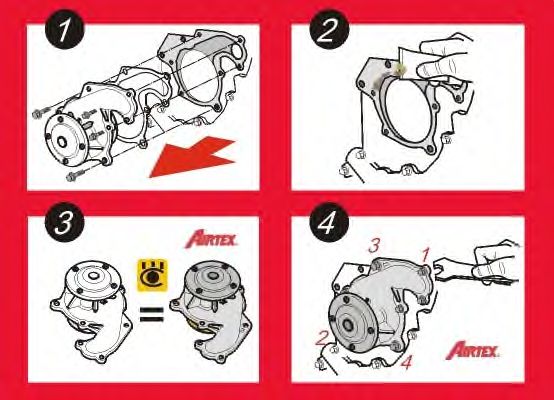 1

2

3

AIRTEX

=

4

3

1

2

4

AIRTEX