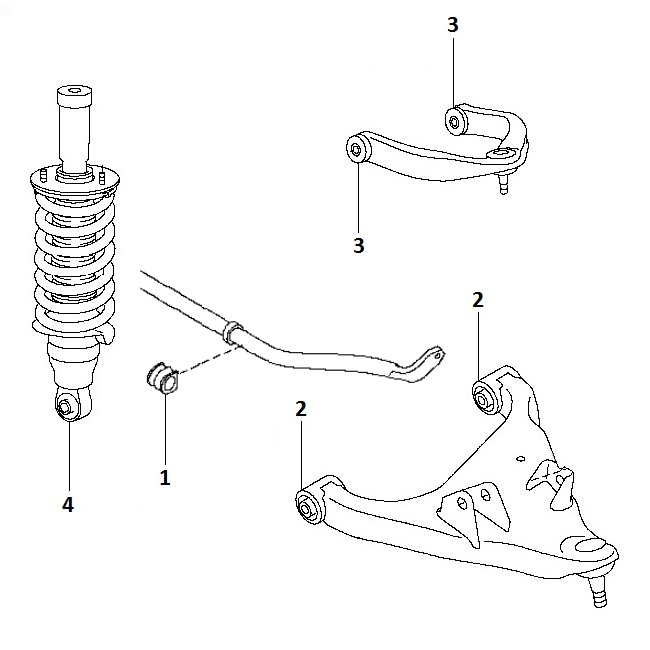 3
3
2
2
1
4